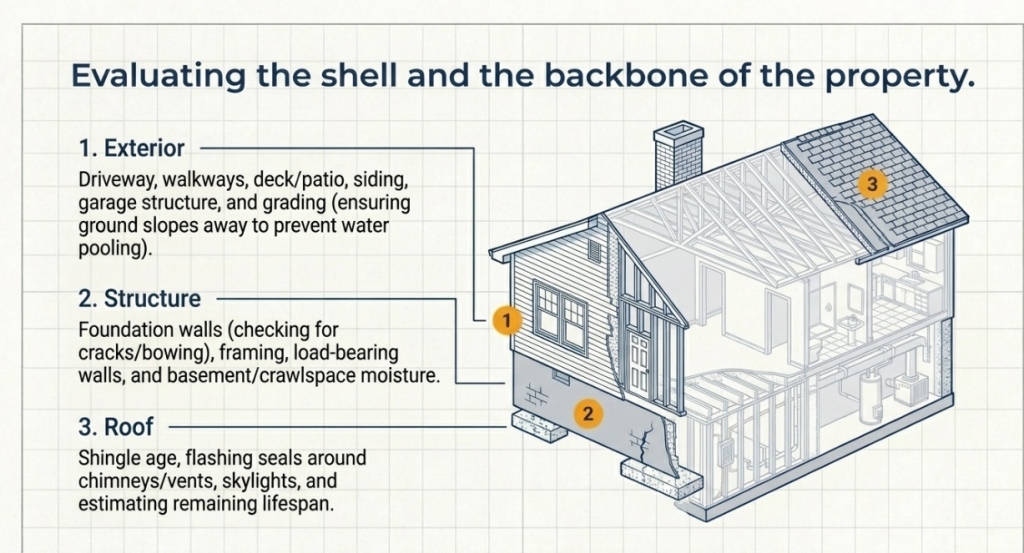 Evaluating the shell and the backbone of the property.

1. Exterior

Driveway, walkways, deck/patio, siding, garage structure, and grading (ensuring ground slopes away to prevent water pooling).

2. Structure

Foundation walls (checking for cracks/bowing), framing, load-bearing walls, and basement/crawlspace moisture.

3. Roof

Shingle age, flashing seals around chimneys/vents, skylights, and estimating remaining lifespan.

1

2

3